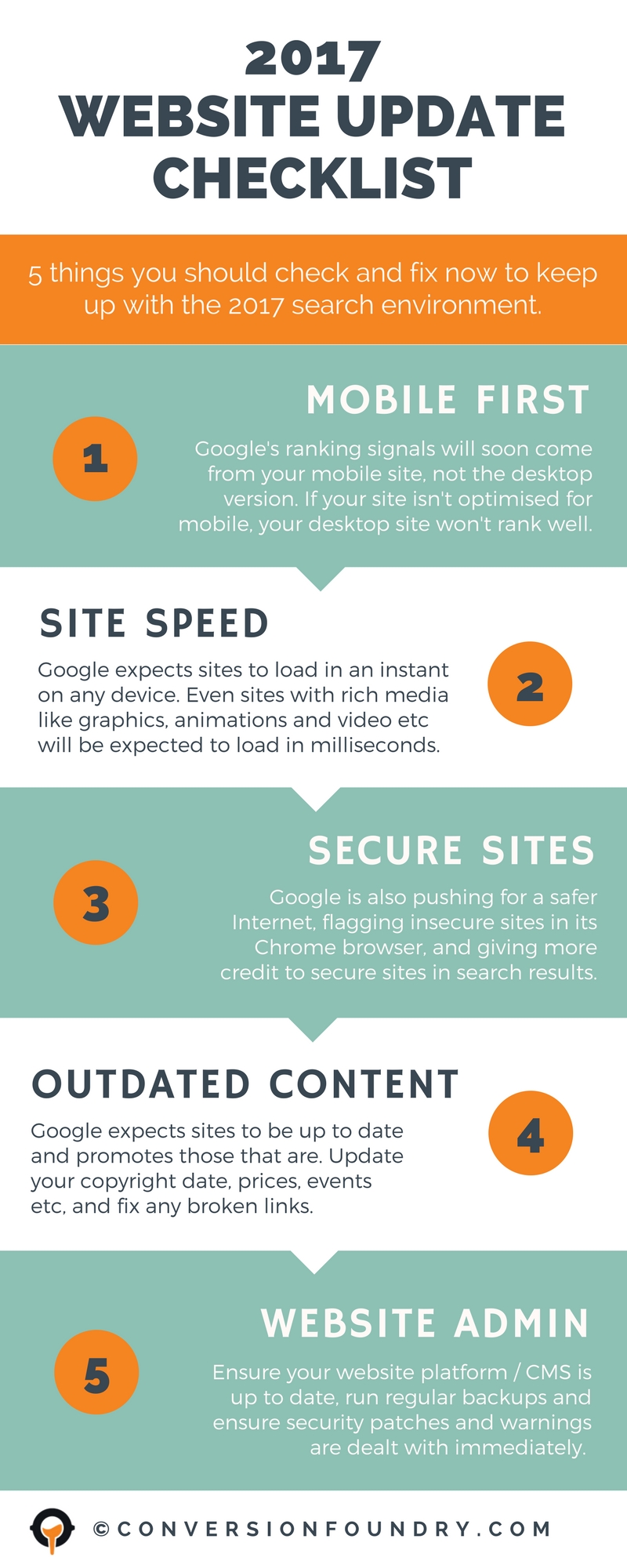 2017
WEBSITE UPDATE CHECKLIST

5 things you should check and fix now to keep up with the 2017 search environment.

1

MOBILE FIRST

Google's ranking signals will soon come from your mobile site, not the desktop version. If your site isn't optimised for mobile, your desktop site won't rank well.

SITE SPEED

Google expects sites to load in an instant on any device. Even sites with rich media like graphics, animations and video etc will be expected to load in milliseconds.

2

3

SECURE SITES

Google is also pushing for a safer Internet, flagging insecure sites in its Chrome browser, and giving more credit to secure sites in search results.

OUTDATED CONTENT

Google expects sites to be up to date and promotes those that are. Update your copyright date, prices, events etc, and fix any broken links.

4

5

WEBSITE ADMIN

Ensure your website platform / CMS is up to date, run regular backups and ensure security patches and warnings are dealt with immediately.

©CONVERSIONFOUNDRY.COM