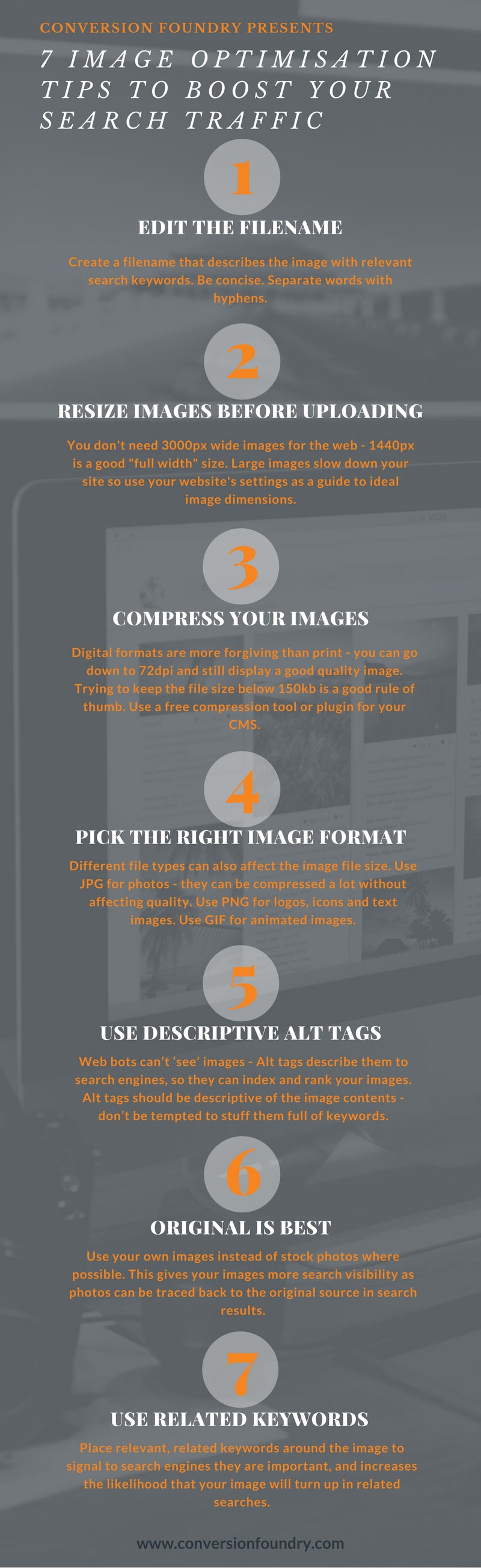 CONVERSION FOUNDRY PRESENTS

7 IMAGE OPTIMISATION TIPS TO BOOST YOUR SEARCH TRAFFIC

1

EDIT THE FILENAME

Create a filename that describes the image with relevant search keywords. Be concise. Separate words with hyphens.

2

RESIZE IMAGES BEFORE UPLOADING

You don't need 3000px wide images for the web - 1440px is a good "full width" size. Large images slow down your site so use your website's settings as a guide to ideal image dimensions.

3

COMPRESS YOUR IMAGES

Digital formats are more forgiving than print - you can go down to 72dpi and still display a good quality image. Trying to keep the file size below 150kb is a good rule of thumb. Use a free compression tool or plugin for your CMS.

4

PICK THE RIGHT IMAGE FORMAT

Different file types can also affect the image file size. Use JPG for photos - they can be compressed a lot without affecting quality. Use PNG for logos, icons and text images. Use GIF for animated images.

5

USE DESCRIPTIVE ALT TAGS

Web bots can't 'see' images - Alt tags describe them to search engines, so they can index and rank your images. Alt tags should be descriptive of the image contents - don't be tempted to stuff them full of keywords.

6

ORIGINAL IS BEST

Use your own images instead of stock photos where possible. This gives your images more search visibility as photos can be traced back to the original source in search results.

7

USE RELATED KEYWORDS

Place relevant, related keywords around the image to signal to search engines they are important, and increases the likelihood that your image will turn up in related searches.

www.conversionfoundry.com